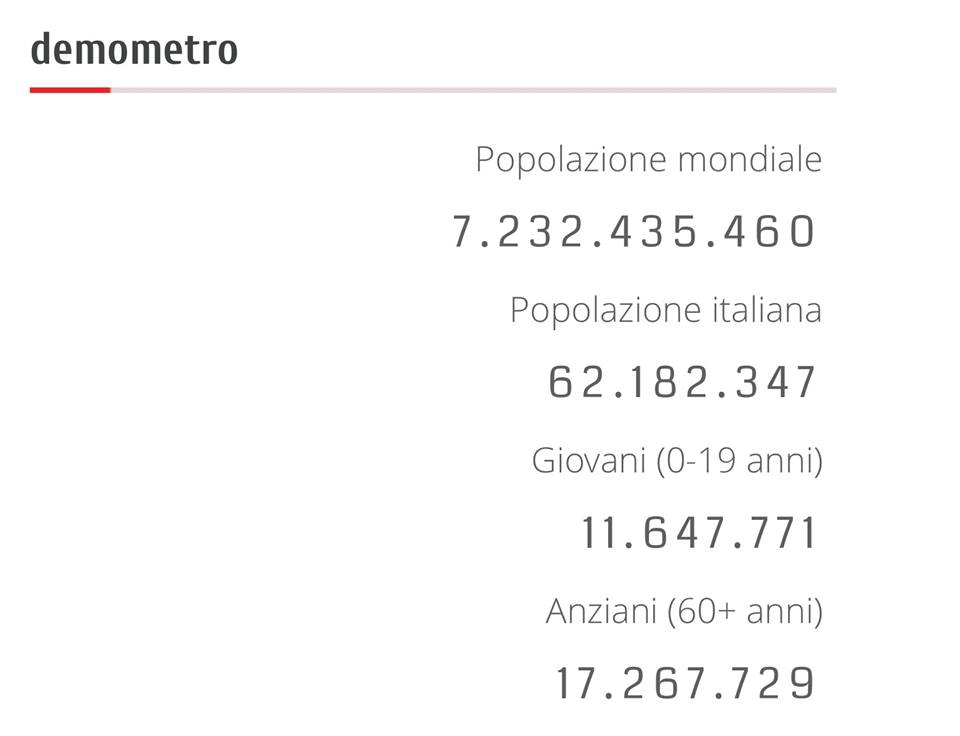 demometro

Popolazione mondiale

7.232.435.460

Popolazione italiana

62.182.347

Giovani (0-19 anni)

11.647.771

Anziani (60+ anni)

17.267.729